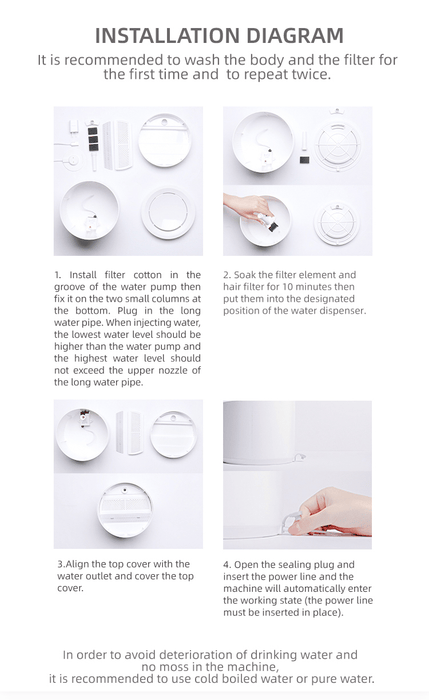 INSTALLATION DIAGRAM

It is recommended to wash the body and the filter for the first time and to repeat twice.

1. Install filter cotton in the groove of the water pump then fix it on the two small columns at the bottom. Plug in the long water pipe. When injecting water, the lowest water level should be higher than the water pump and the highest water level should not exceed the upper nozzle of the long water pipe.

2. Soak the filter element and hair filter for 10 minutes then put them into the designated position of the water dispenser.

3.Align the top cover with the water outlet and cover the top cover.

4. Open the sealing plug and insert the power line and the machine will automatically enter the working state (the power line must be inserted in place).

In order to avoid deterioration of drinking water and no moss in the machine,
it is recommended to use cold boiled water or pure water.